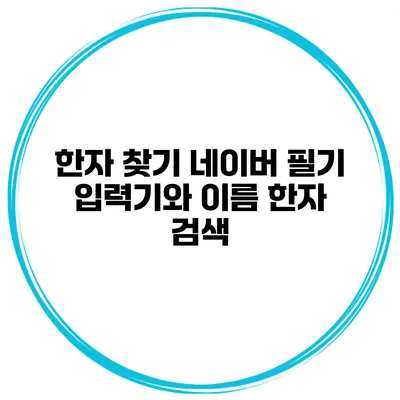 한자 찾기 네이버 필기 입력기와 이름 한자 검색